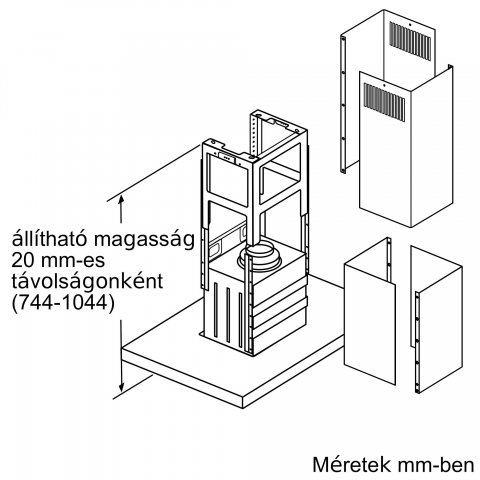 állítható magasság
20 mm-es
távolságonként
(744-1044)

Méretek mm-ben